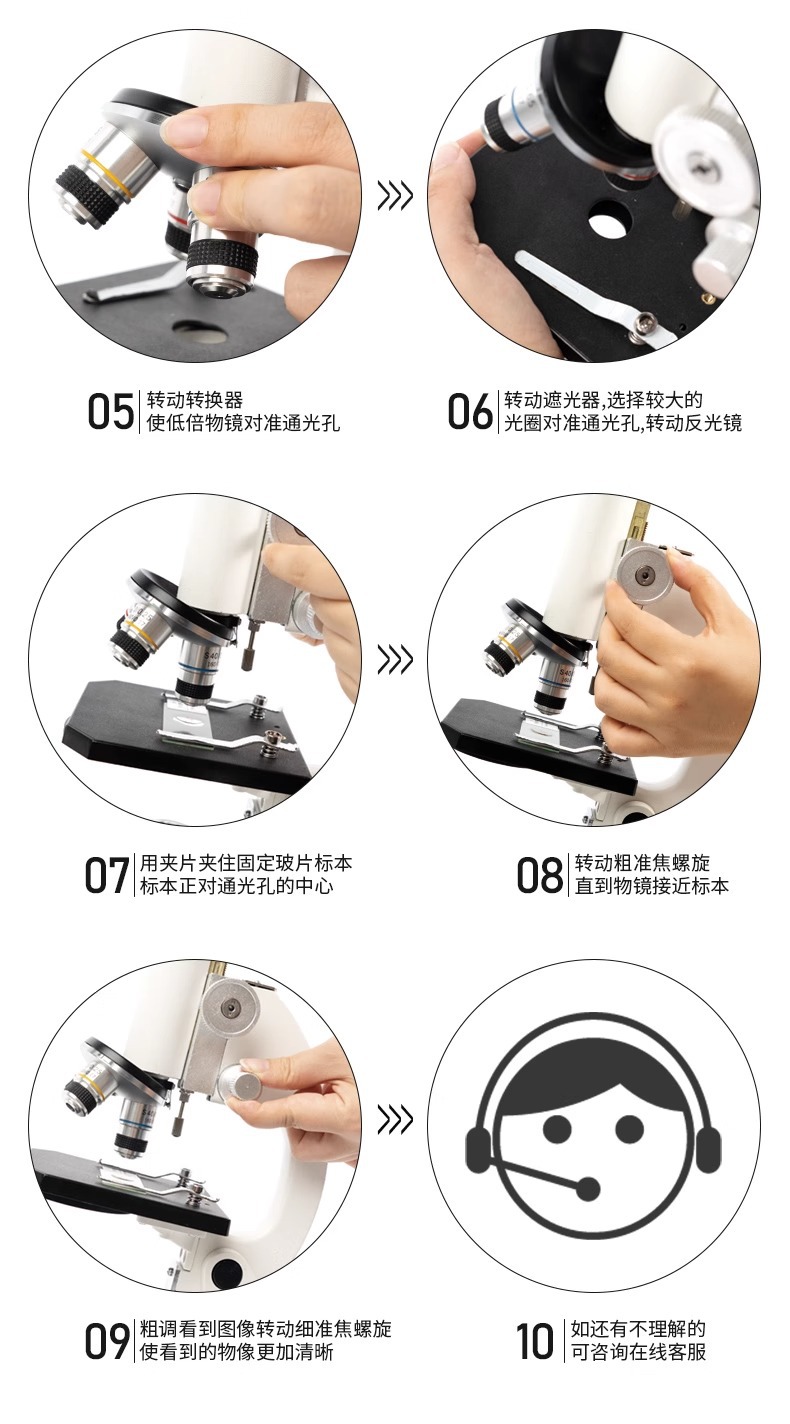 05 转动转换器
使低倍物镜对准通光孔

06 转动遮光器,选择较大的
光圈对准通光孔,转动反光镜

07 用夹片夹住固定玻片标本
标本正对通光孔的中心

08 转动粗准焦螺旋
直到物镜接近标本

09 粗调看到图像转动细准焦螺旋
使看到的物像更加清晰

10 如还有不理解的
可咨询在线客服